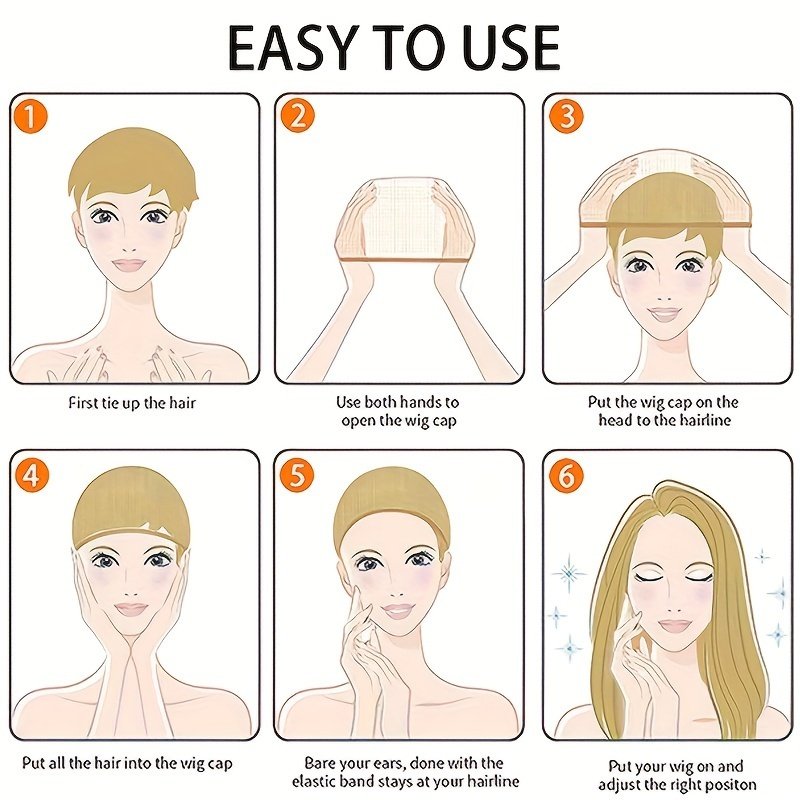 EASY TO USE

1

First tie up the hair

2

Use both hands to open the wig cap

3

Put the wig cap on the head to the hairline

4

Put all the hair into the wig cap

5

Bare your ears, done with the elastic band stays at your hairline

6

Put your wig on and adjust the right positon