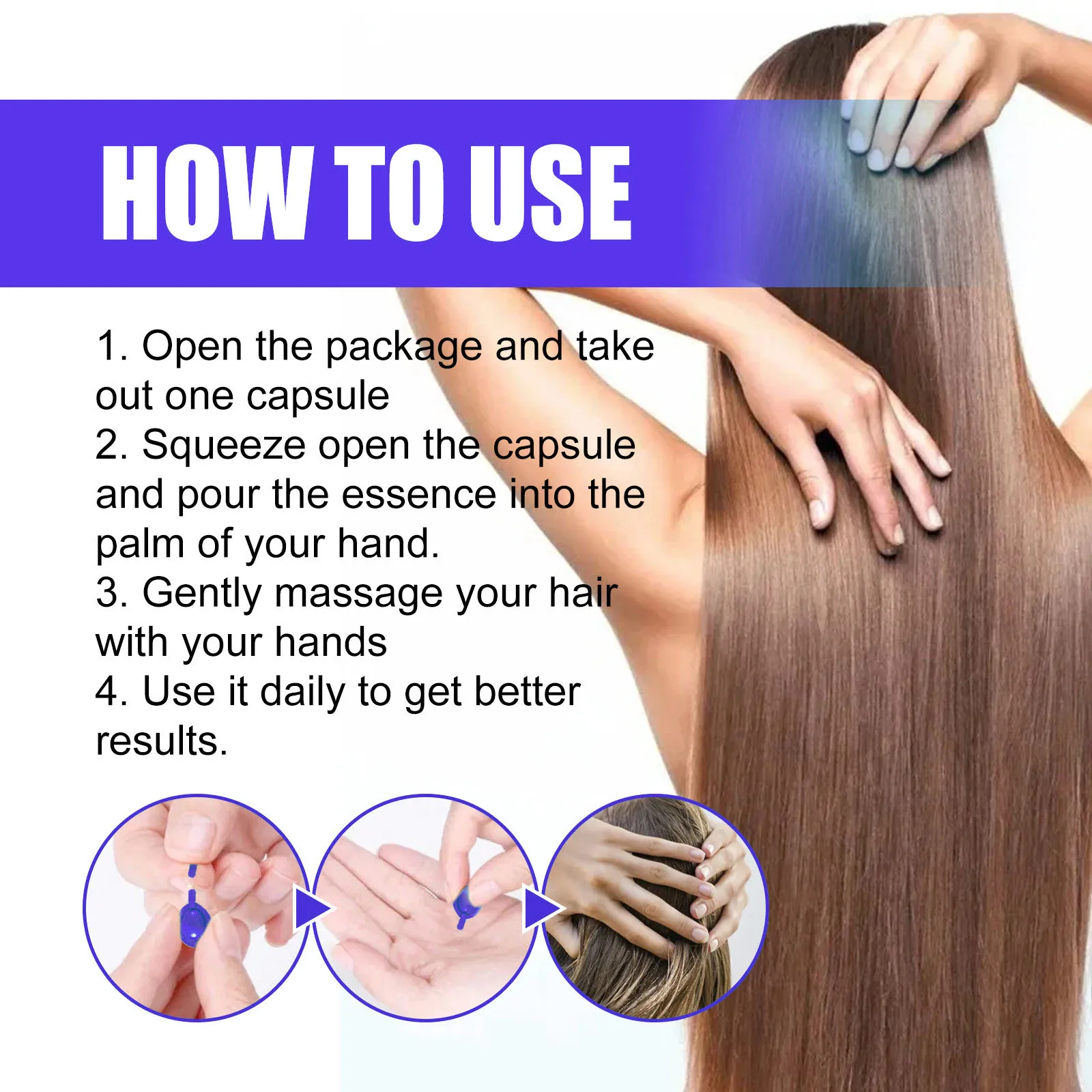 HOW TO USE

1. Open the package and take out one capsule
2. Squeeze open the capsule and pour the essence into the palm of your hand.
3. Gently massage your hair with your hands
4. Use it daily to get better results.